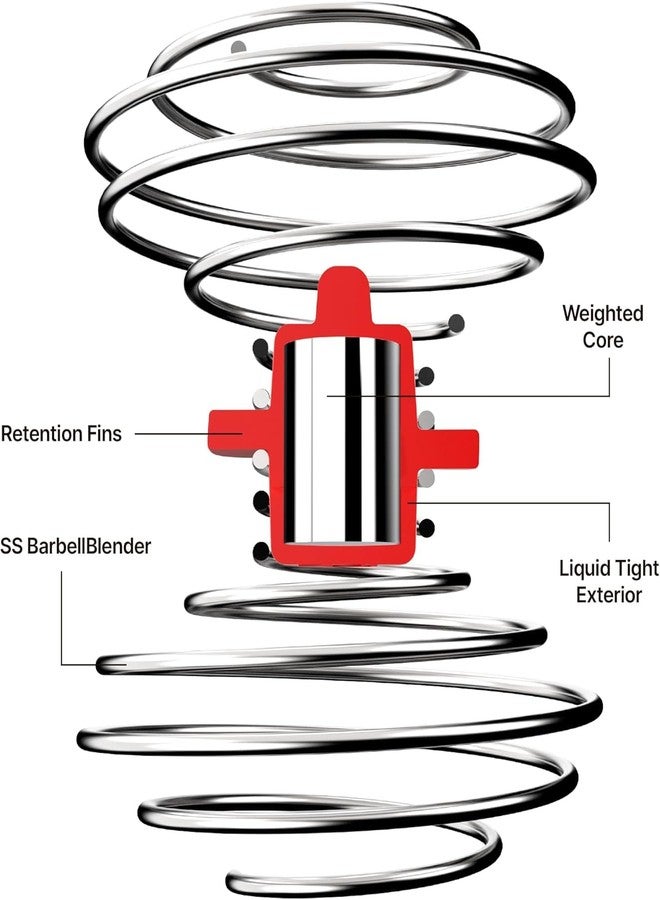 Weighted Core

Retention Fins

SS BarbellBlender

Liquid Tight Exterior